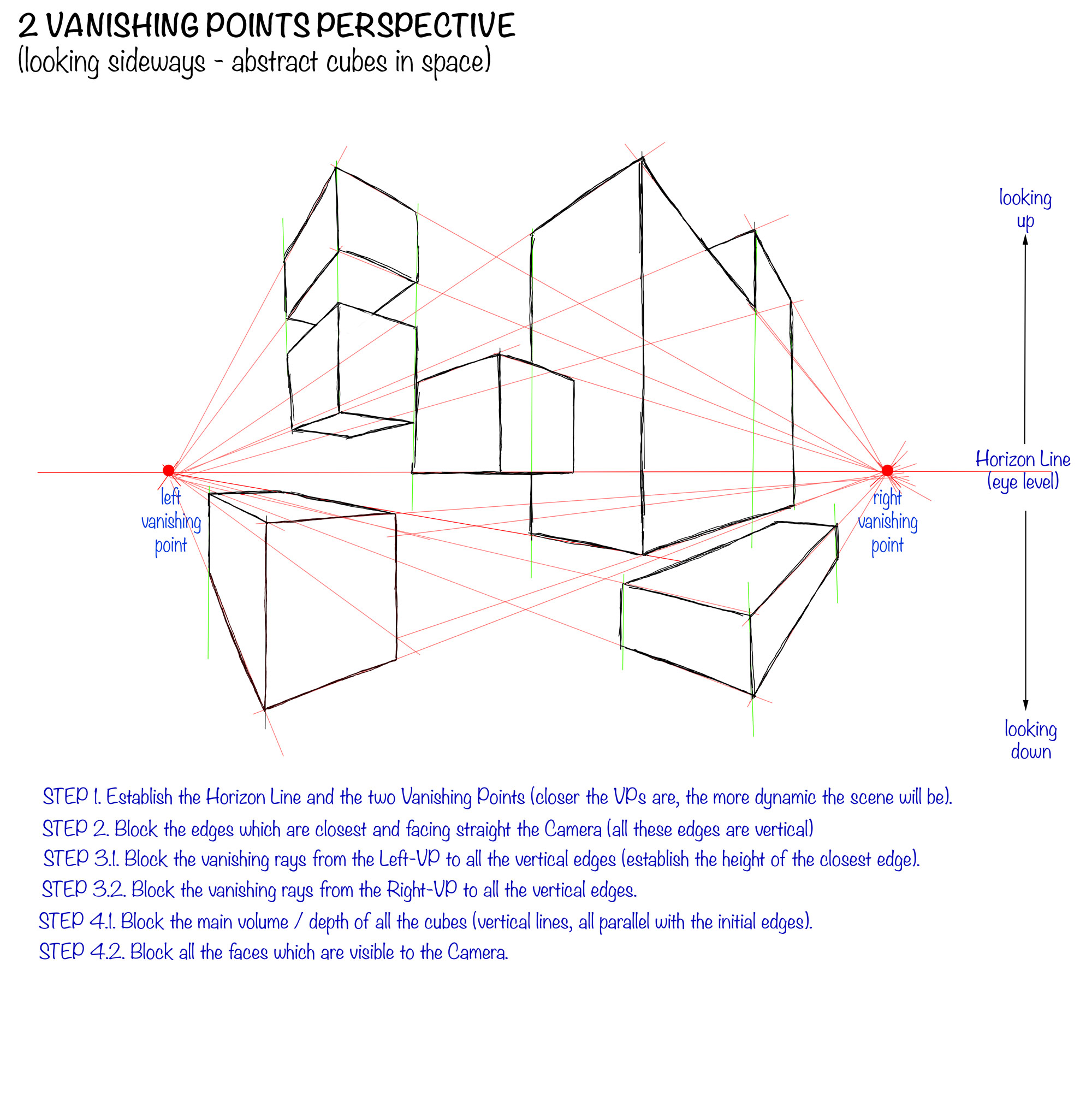 2 VANISHING POINTS PERSPECTIVE
(looking sideways - abstract cubes in space)

looking up

Horizon Line (eye level)

left vanishing point

right vanishing point

looking down

STEP 1. Establish the Horizon Line and the two Vanishing Points (closer the VPs are, the more dynamic the scene will be).
STEP 2. Block the edges which are closest and facing straight the Camera (all these edges are vertical)
STEP 3.1. Block the vanishing rays from the Left-VP to all the vertical edges (establish the height of the closest edge).
STEP 3.2. Block the vanishing rays from the Right-VP to all the vertical edges.
STEP 4.1. Block the main volume / depth of all the cubes (vertical lines, all parallel with the initial edges).
STEP 4.2. Block all the faces which are visible to the Camera.