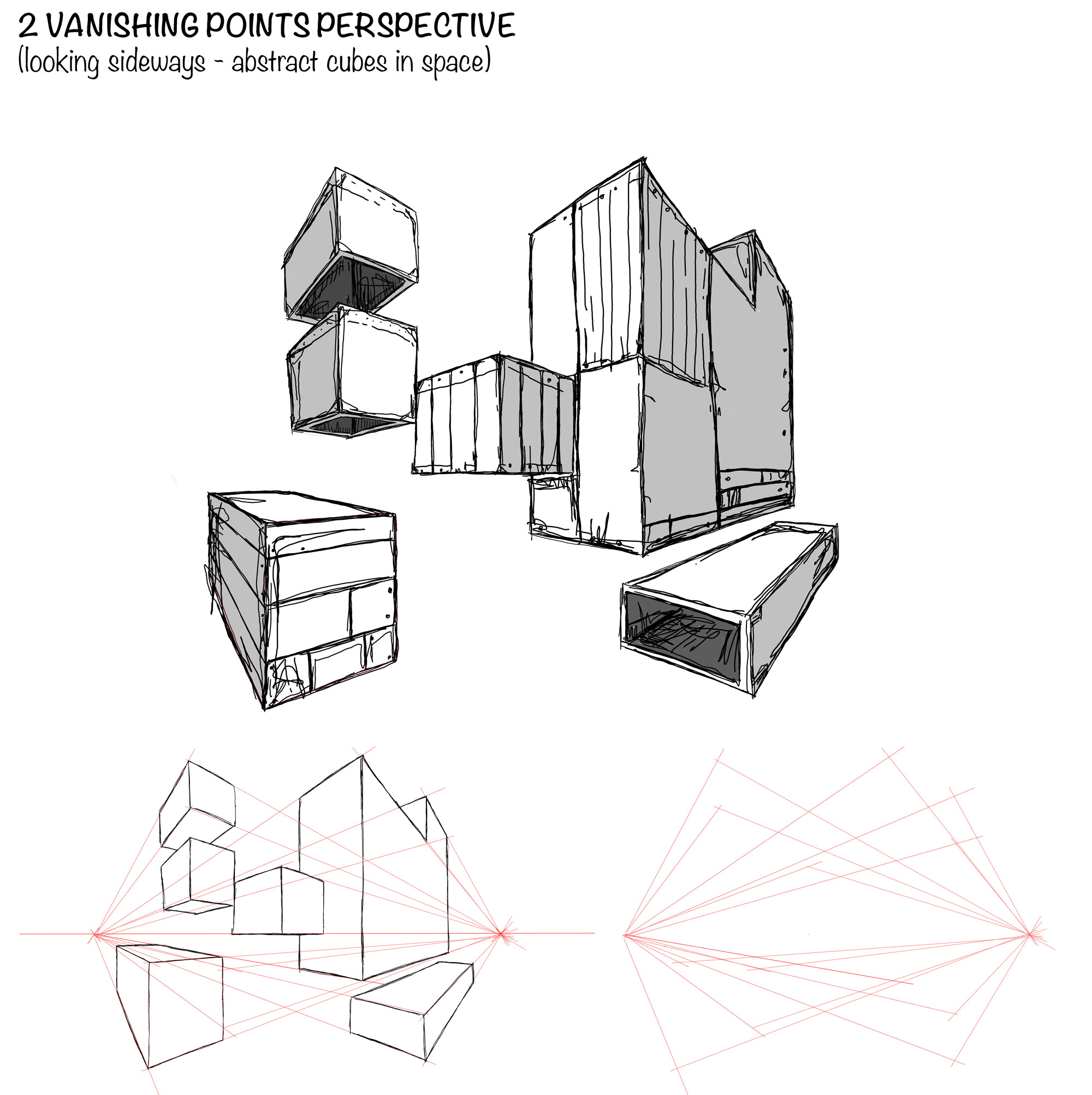 2 VANISHING POINTS PERSPECTIVE
(looking sideways - abstract cubes in space)