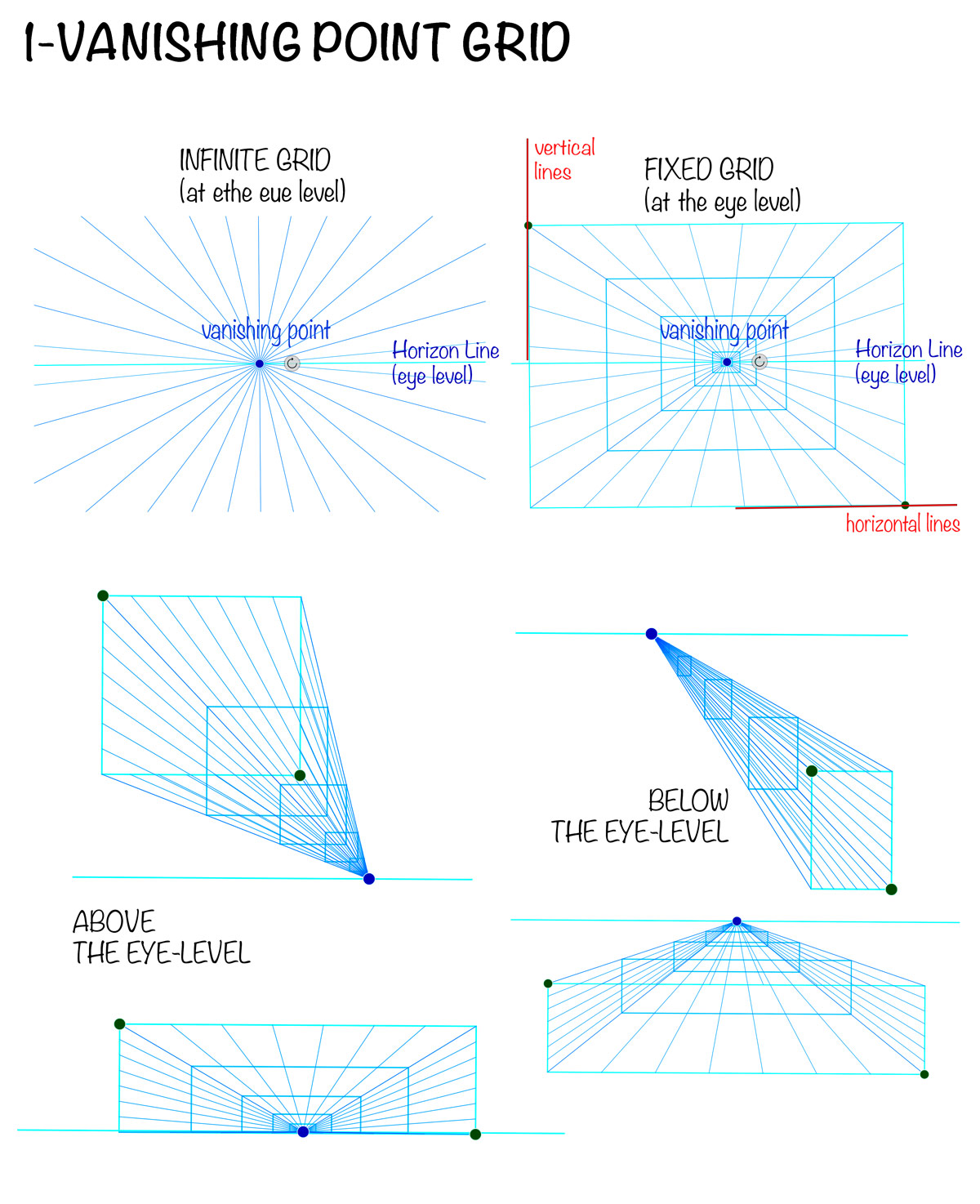 1-VANISHING POINT GRID

INFINITE GRID
(at ethe eue level)

vanishing point

Horizon Line
(eye level)

vertical lines

FIXED GRID
(at the eye level)

vanishing point

Horizon Line
(eye level)

horizontal lines

BELOW
THE EYE-LEVEL

ABOVE
THE EYE-LEVEL