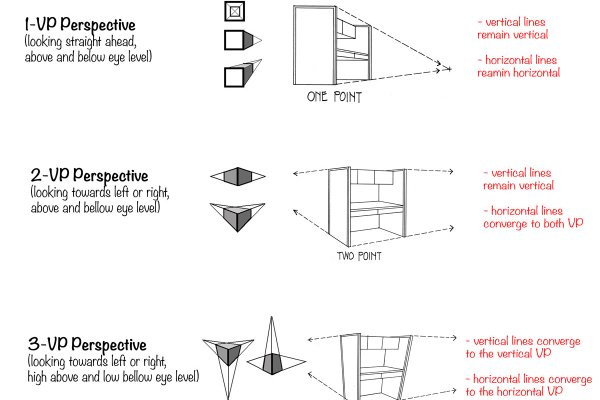 1-VP Perspective
(looking straight ahead, above and below eye level)

ONE POINT

- vertical lines remain vertical

- horizontal lines reamin horizontal

2-VP Perspective
(looking towards left or right, above and bellow eye level)

TWO POINT

- vertical lines remain vertical

- horizontal lines converge to both VP

3-VP Perspective
(looking towards left or right, high above and low bellow eye level)

- vertical lines converge to the vertical VP

- horizontal lines converge to the horizontal VP