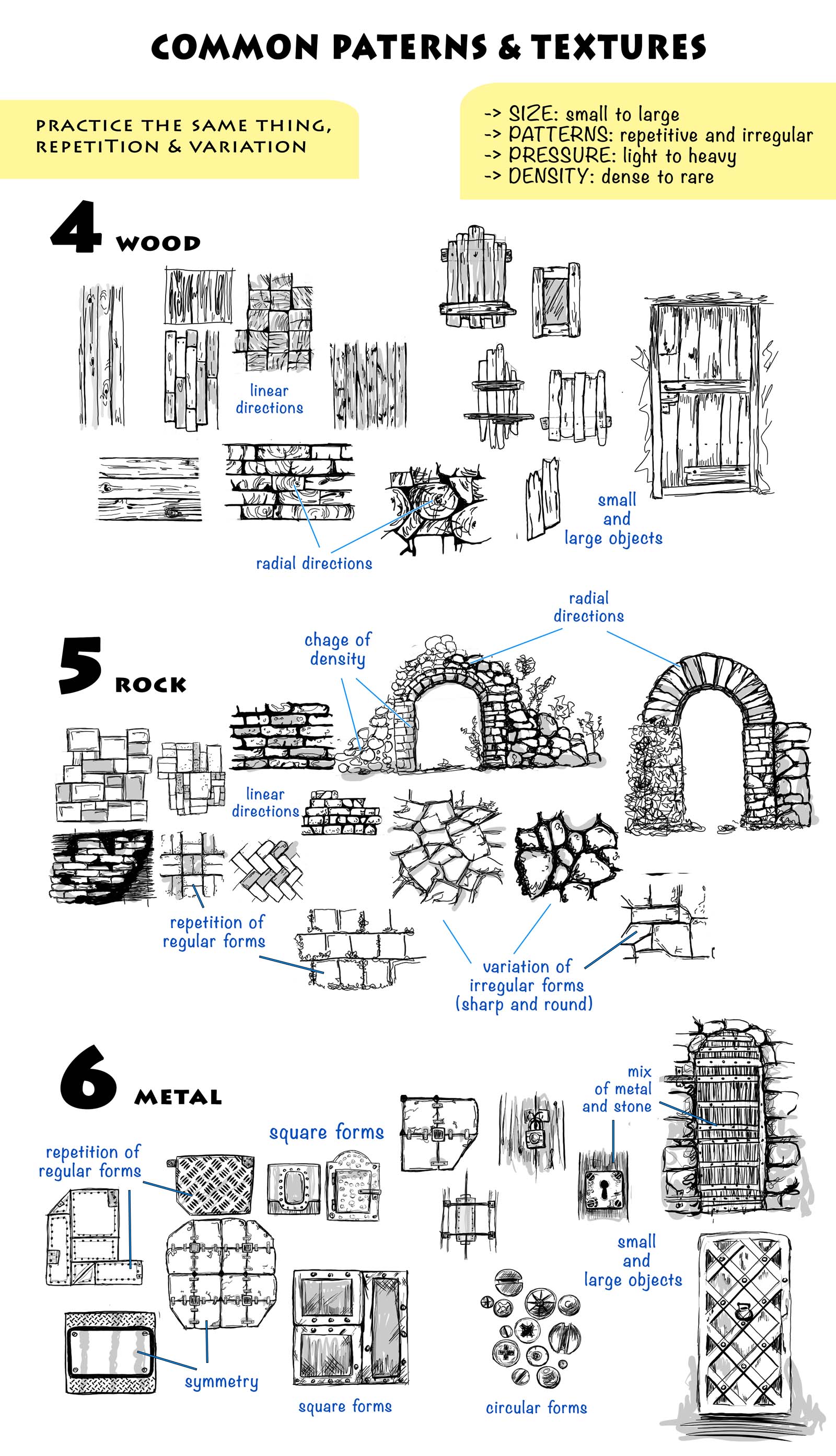 COMMON PATERNS & TEXTURES

PRACTICE THE SAME THING, REPETITION & VARIATION

-> SIZE: small to large
-> PATTERNS: repetitive and irregular
-> PRESSURE: light to heavy
-> DENSITY: dense to rare

4 WOOD

linear directions

radial directions

small and large objects

5 ROCK

chage of density

radial directions

linear directions

repetition of regular forms

variation of irregular forms (sharp and round)

6 METAL

repetition of regular forms

square forms

mix of metal and stone

small and large objects

symmetry

square forms

circular forms